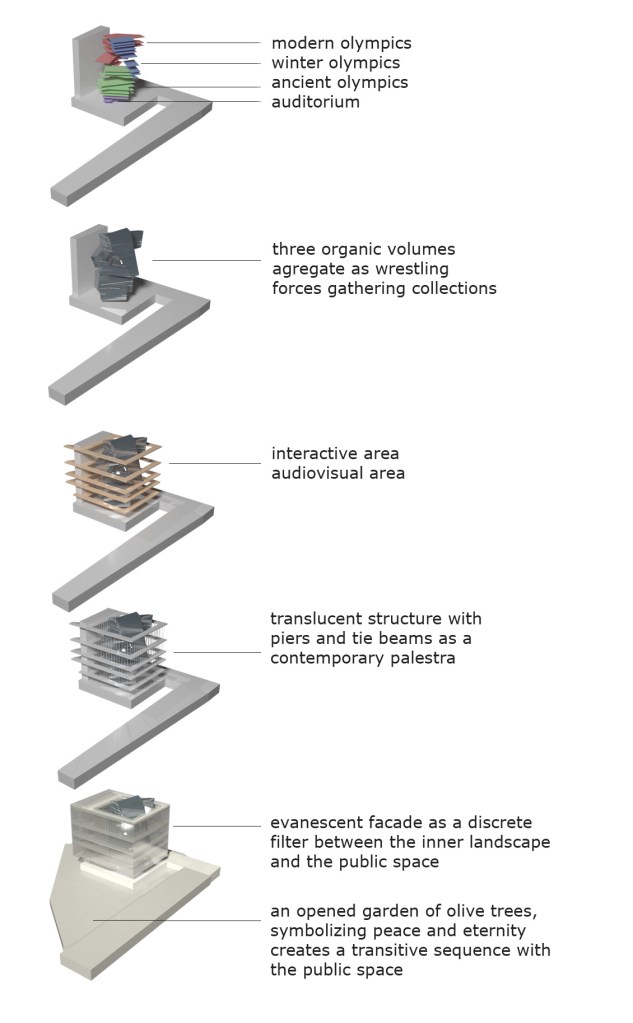 modern olympics
winter olympics
ancient olympics
auditorium

three organic volumes agregate as wrestling forces gathering collections

interactive area
audiovisual area

translucent structure with piers and tie beams as a contemporary palestra

evanescent facade as a discrete filter between the inner landscape and the public space

an opened garden of olive trees, symbolizing peace and eternity creates a transitive sequence with the public space